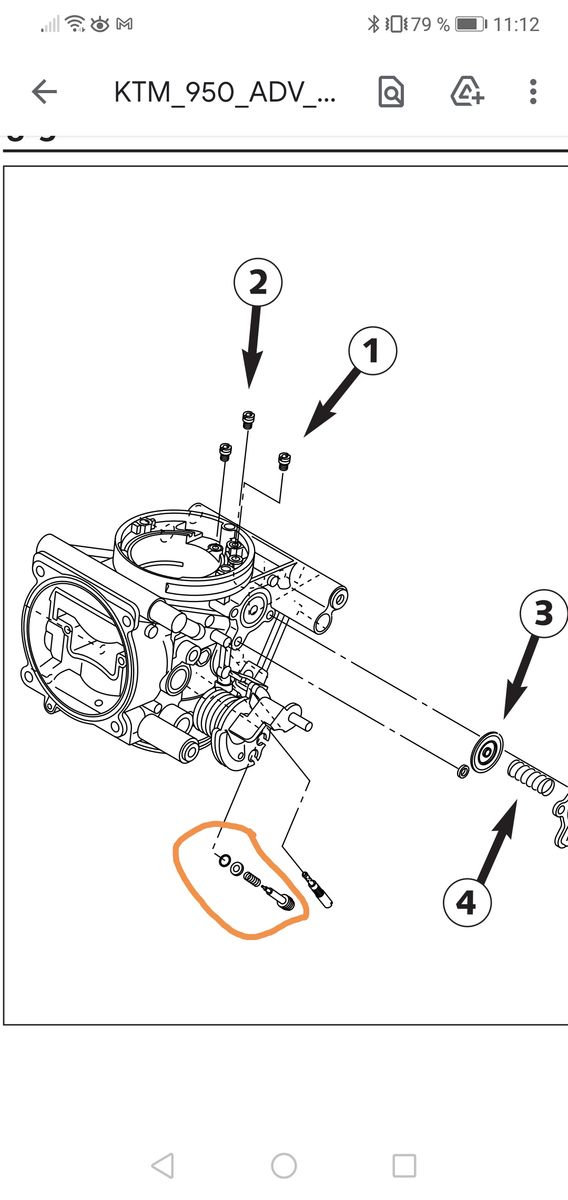 79 % 11:12

KTM_950_ADV_...

2

1

3

4