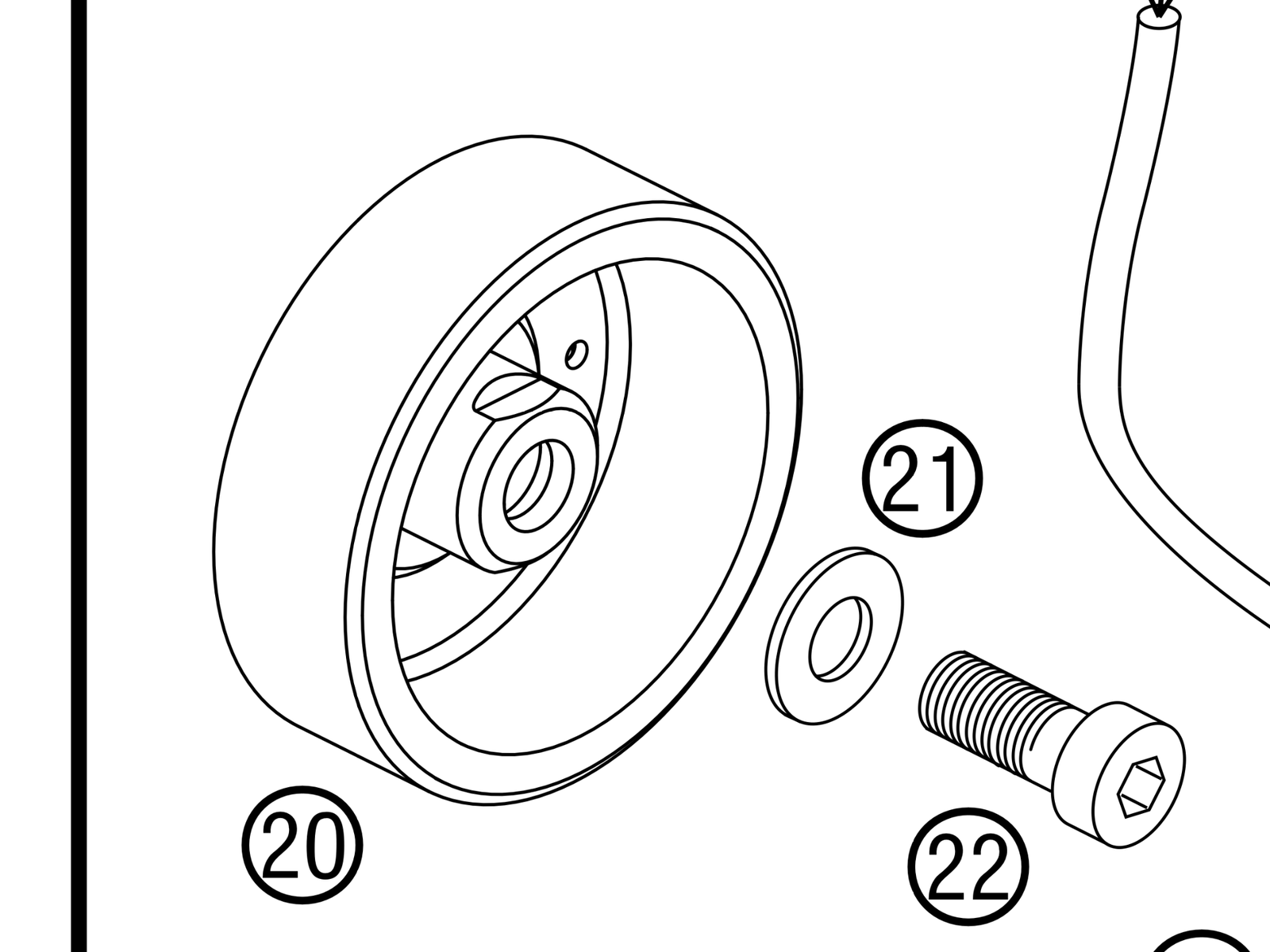 21

20

22