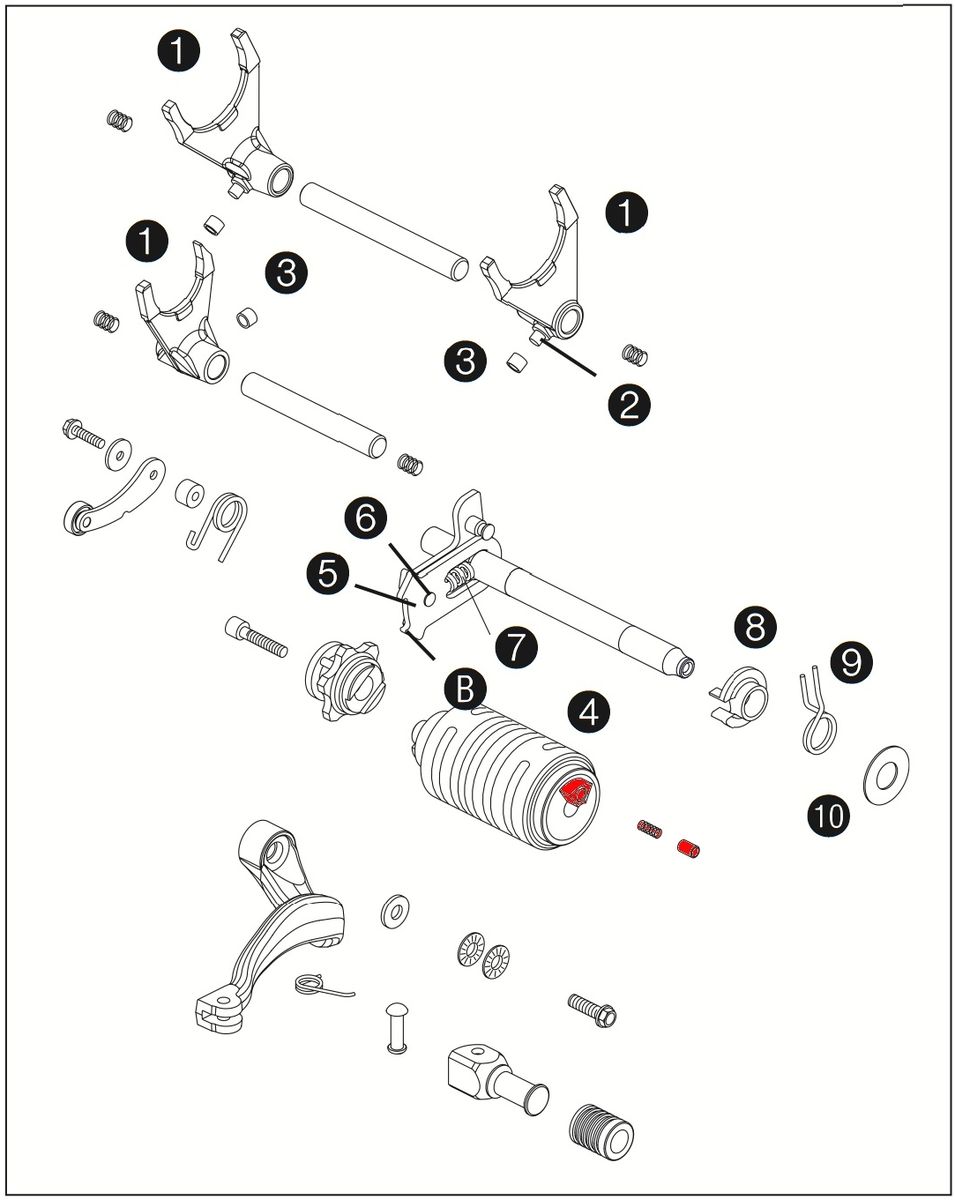 1
1
1
3
3
2
6
5
7
8
9
B
4
10